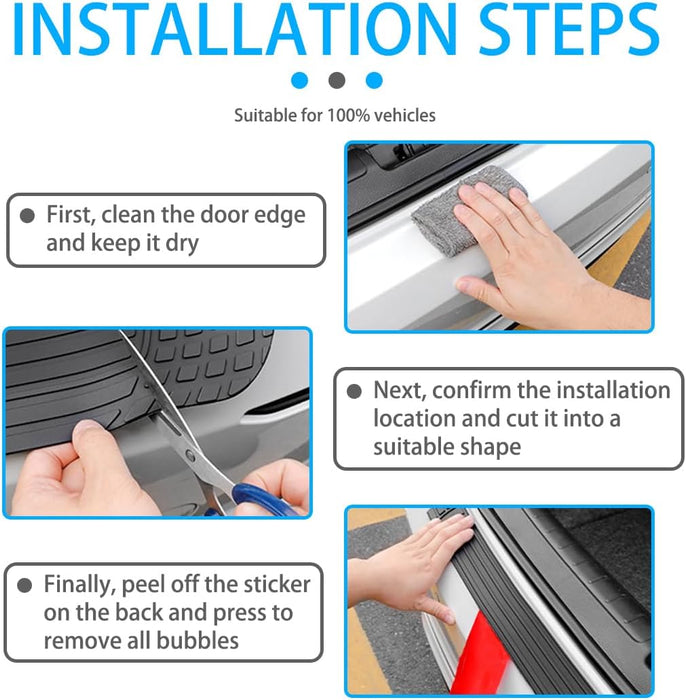 INSTALLATION STEPS

Suitable for 100% vehicles

• First, clean the door edge and keep it dry

• Next, confirm the installation location and cut it into a suitable shape

• Finally, peel off the sticker on the back and press to remove all bubbles